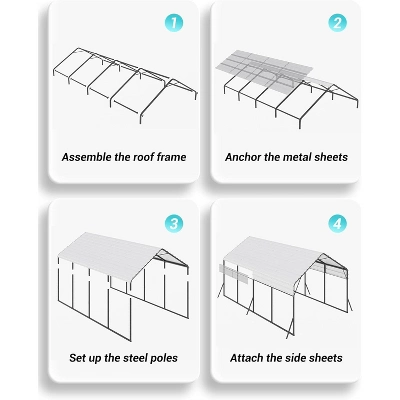 1

Assemble the roof frame

2

Anchor the metal sheets

3

Set up the steel poles

4

Attach the side sheets