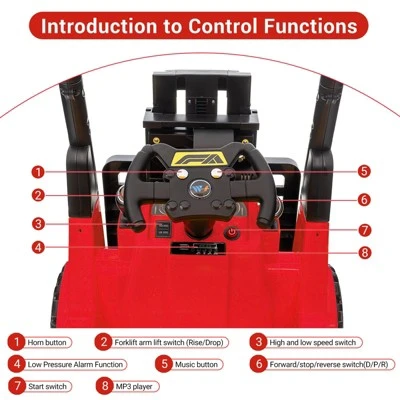 Introduction to Control Functions

1
2
3
4
5
6
7
8

1 Horn button
2 Forklift arm lift switch (Rise/Drop)
3 High and low speed switch
4 Low Pressure Alarm Function
5 Music button
6 Forward/stop/reverse switch(D/P/R)
7 Start switch
8 MP3 player