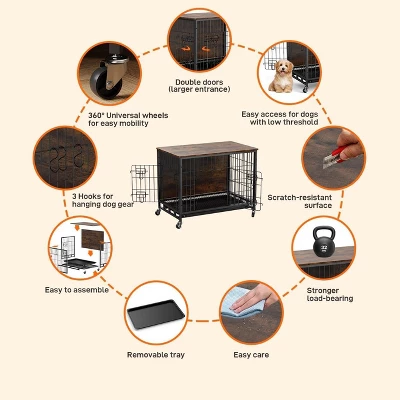 Double doors
(larger entrance)

360° Universal wheels for easy mobility

Easy access for dogs with low threshold

3 Hooks for hanging dog gear

Scratch-resistant surface

Easy to assemble

Stronger load-bearing

Removable tray

Easy care