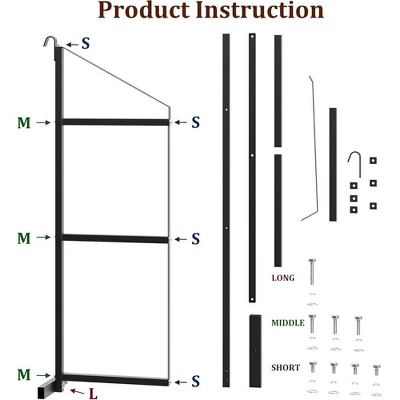 Product Instruction

S

M

S

M

S

M

S

L

LONG

MIDDLE

SHORT