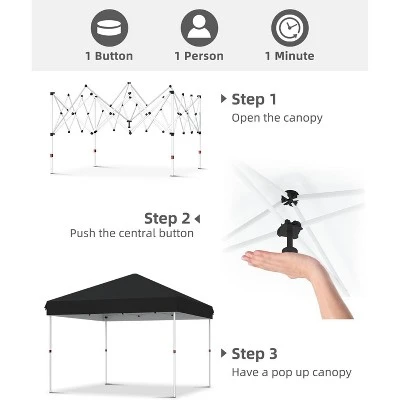 1 Button

1 Person

1 Minute

Step 1
Open the canopy

Step 2
Push the central button

Step 3
Have a pop up canopy