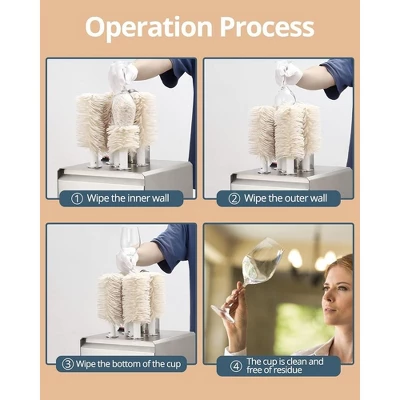 Operation Process

① Wipe the inner wall

② Wipe the outer wall

③ Wipe the bottom of the cup

④ The cup is clean and free of residue