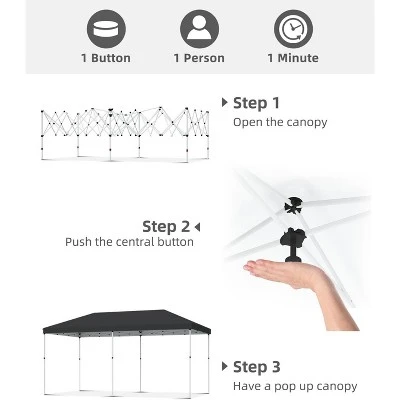 1 Button
1 Person
1 Minute

Step 1
Open the canopy

Step 2
Push the central button

Step 3
Have a pop up canopy