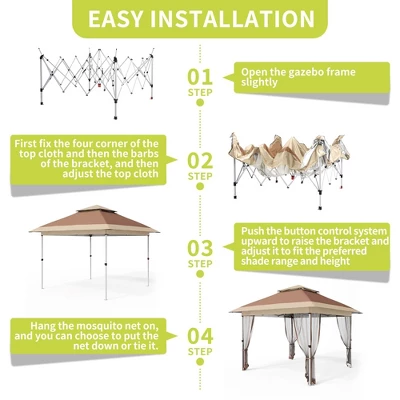 EASY INSTALLATION

01
STEP

Open the gazebo frame slightly

First fix the four corner of the top cloth and then the barbs of the bracket, and then adjust the top cloth

02
STEP

03
STEP

Push the button control system upward to raise the bracket and adjust it to fit the preferred shade range and height

Hang the mosquito net on, and you can choose to put the net down or tie it.

04
STEP