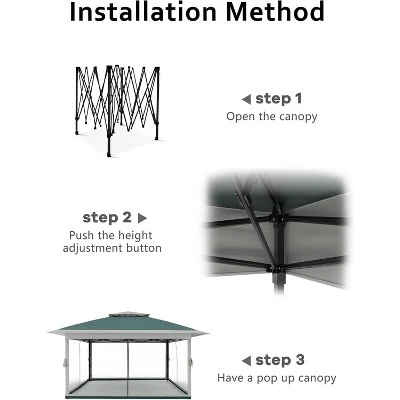 Installation Method

◀ step 1
Open the canopy

step 2 ▶
Push the height adjustment button

◀ step 3
Have a pop up canopy