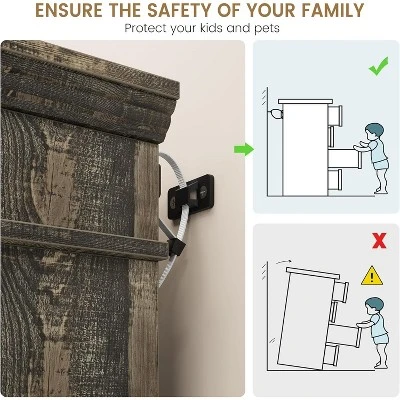 ENSURE THE SAFETY OF YOUR FAMILY
Protect your kids and pets