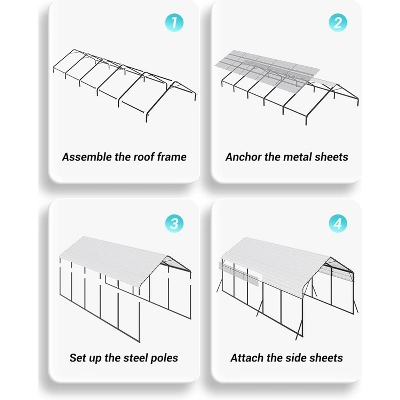 1

Assemble the roof frame

2

Anchor the metal sheets

3

Set up the steel poles

4

Attach the side sheets